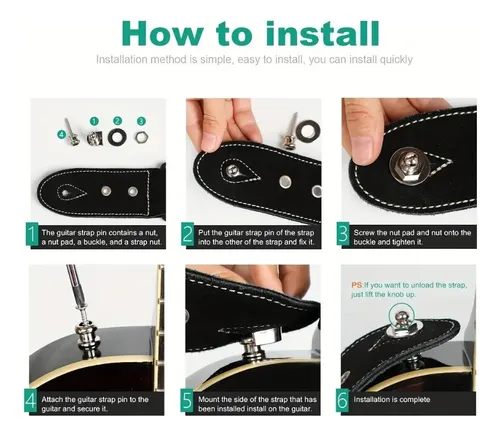 How to install

Installation method is simple, easy to install, you can install quickly

4 1 2 3

1 The guitar strap pin contains a nut, a nut pad, a buckle, and a strap nut.

2 Put the guitar strap pin of the strap into the other of the strap and fix it.

3 Screw the nut pad and nut onto the buckle and tighten it.

4 Attach the guitar strap pin to the guitar and secure it.

5 Mount the side of the strap that has been installed install on the guitar.

PS:If you want to unload the strap, just lift the knob up.

6 Installation is complete